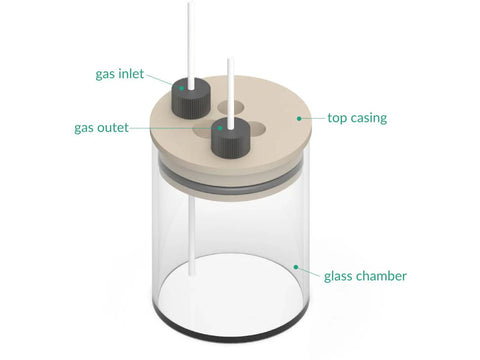 gas inlet

gas outet

top casing

glass chamber