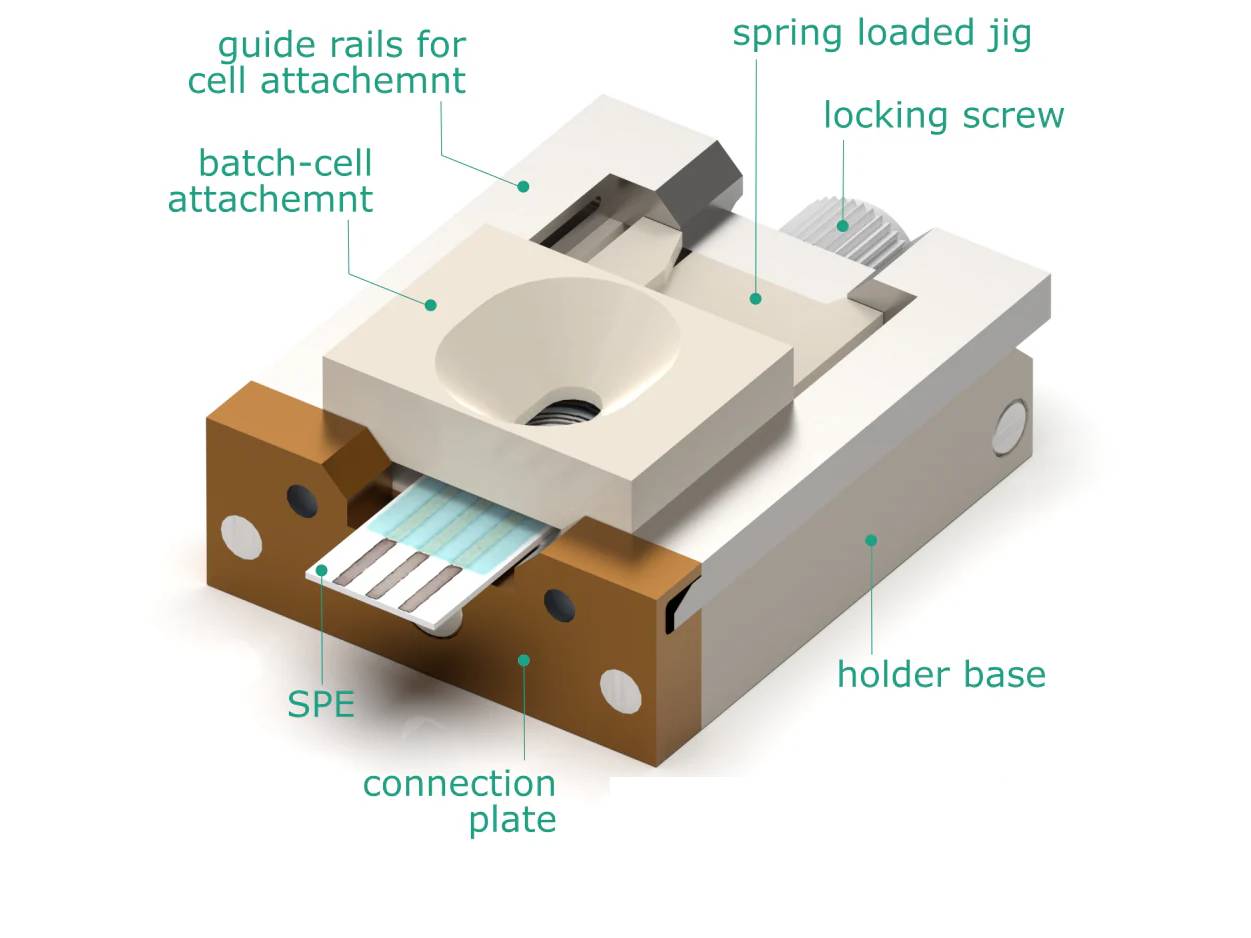 guide rails for cell attachemnt

spring loaded jig

locking screw

batch-cell attachemnt

SPE

connection plate

holder base