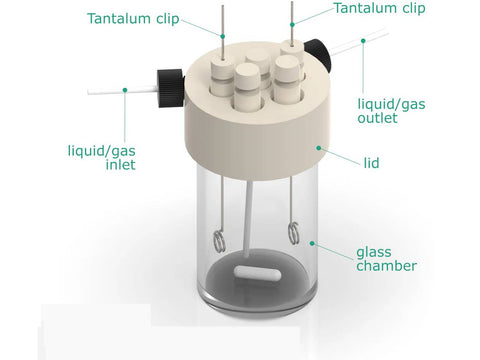 Tantalum clip
Tantalum clip
liquid/gas outlet
liquid/gas inlet
lid
glass chamber