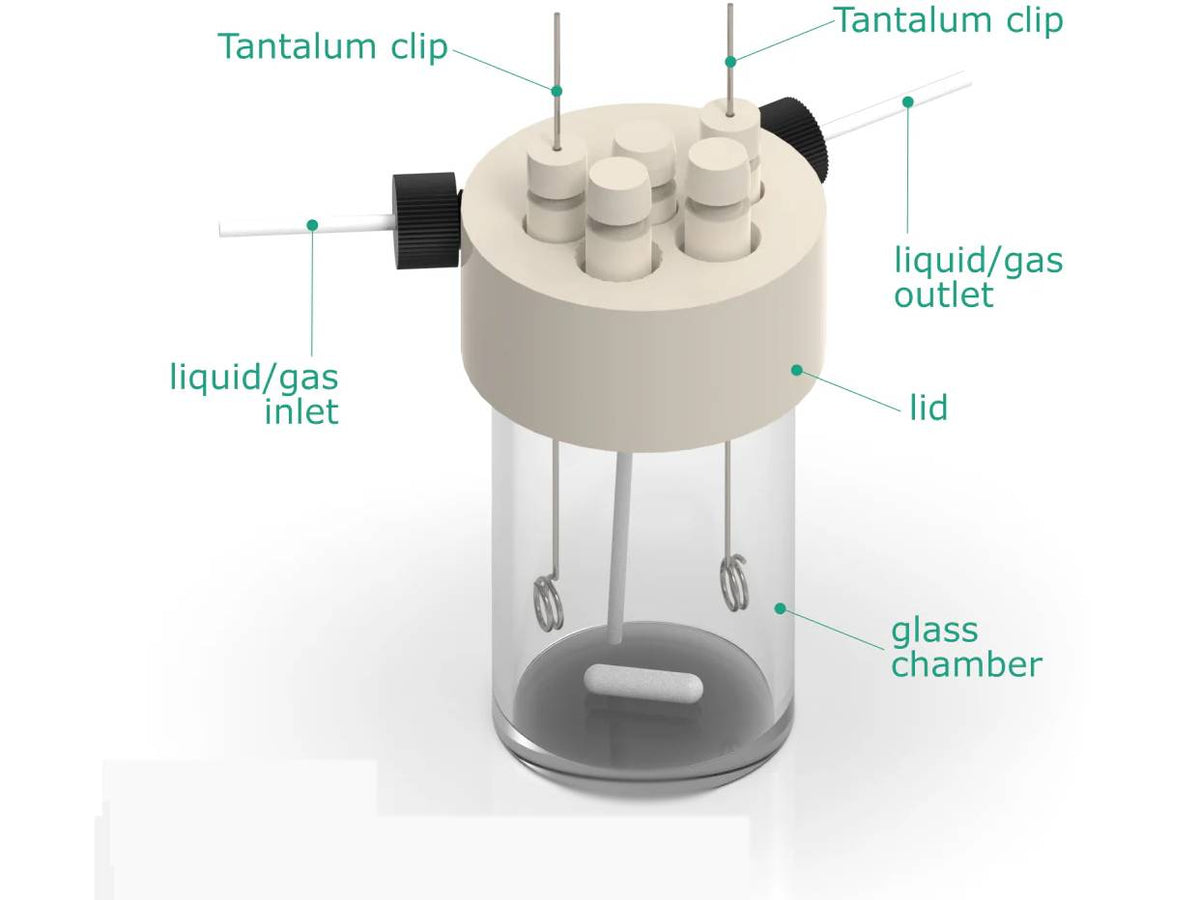 Tantalum clip

Tantalum clip

liquid/gas outlet

liquid/gas inlet

lid

glass chamber