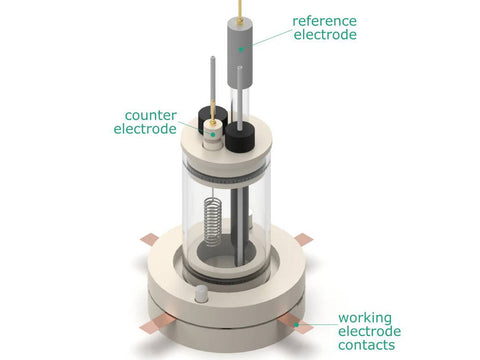 reference electrode

counter electrode

working electrode contacts