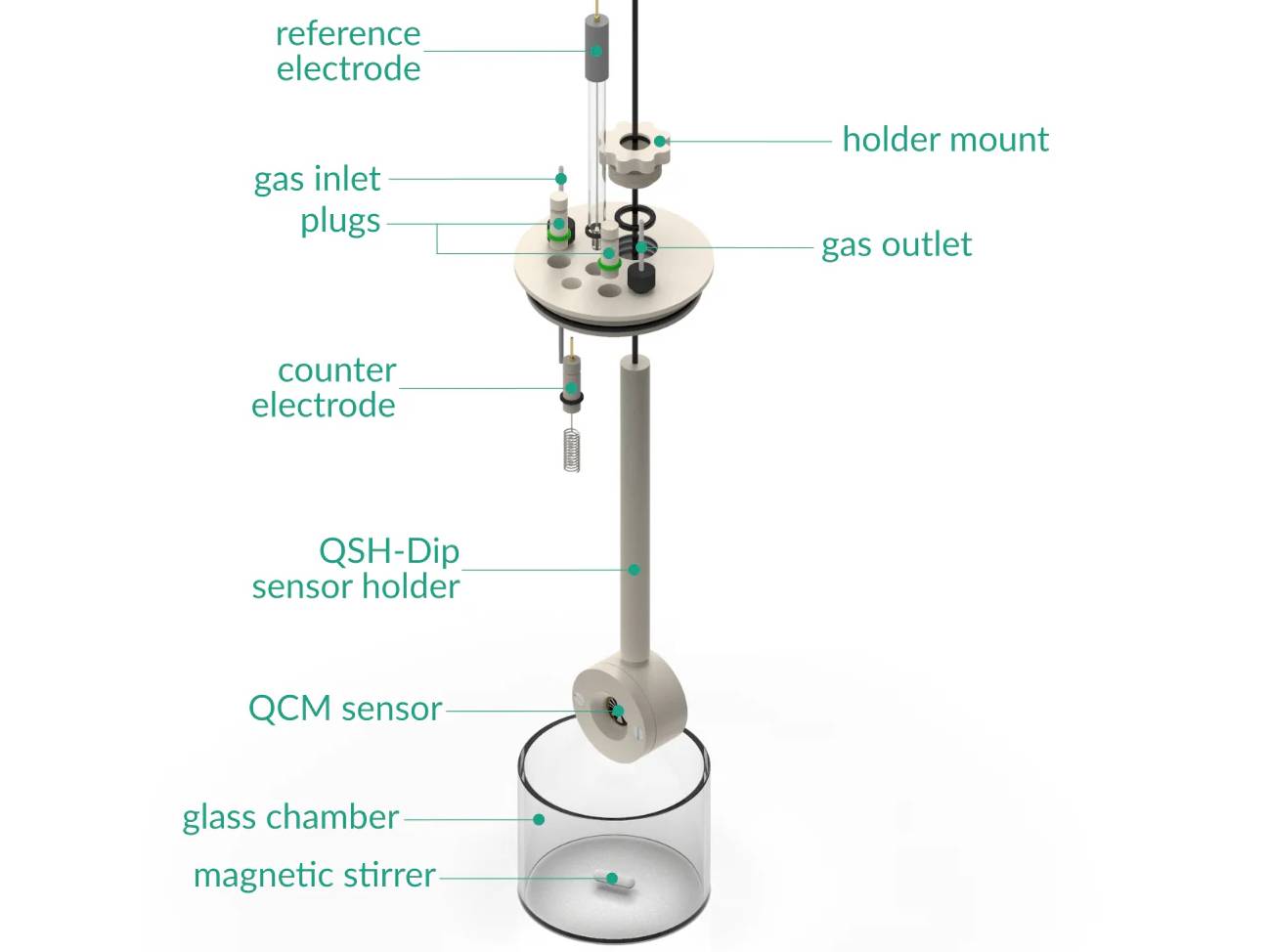 reference electrode

holder mount

gas inlet

plugs

gas outlet

counter electrode

QSH-Dip sensor holder

QCM sensor

glass chamber

magnetic stirrer