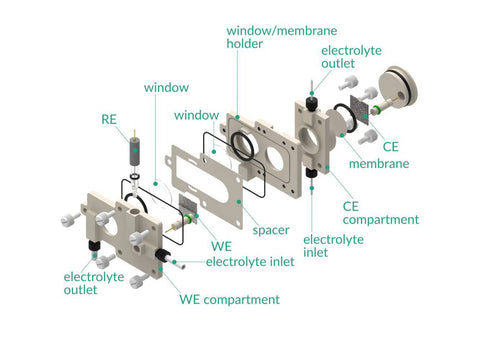 window/membrane holder

electrolyte outlet

window

window

RE

CE

membrane

CE compartment

spacer

electrolyte inlet

WE

electrolyte inlet

electrolyte outlet

WE compartment