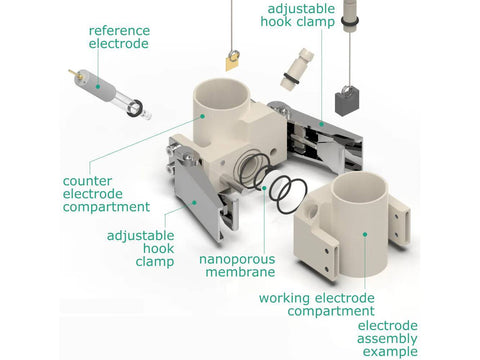 adjustable hook clamp

reference electrode

counter electrode compartment

adjustable hook clamp

nanoporous membrane

working electrode compartment

electrode assembly example