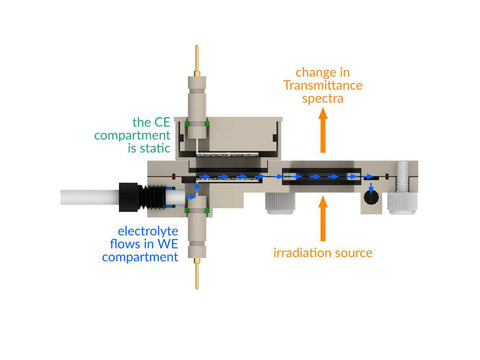 change in Transmittance spectra

the CE compartment is static

electrolyte flows in WE compartment

irradiation source