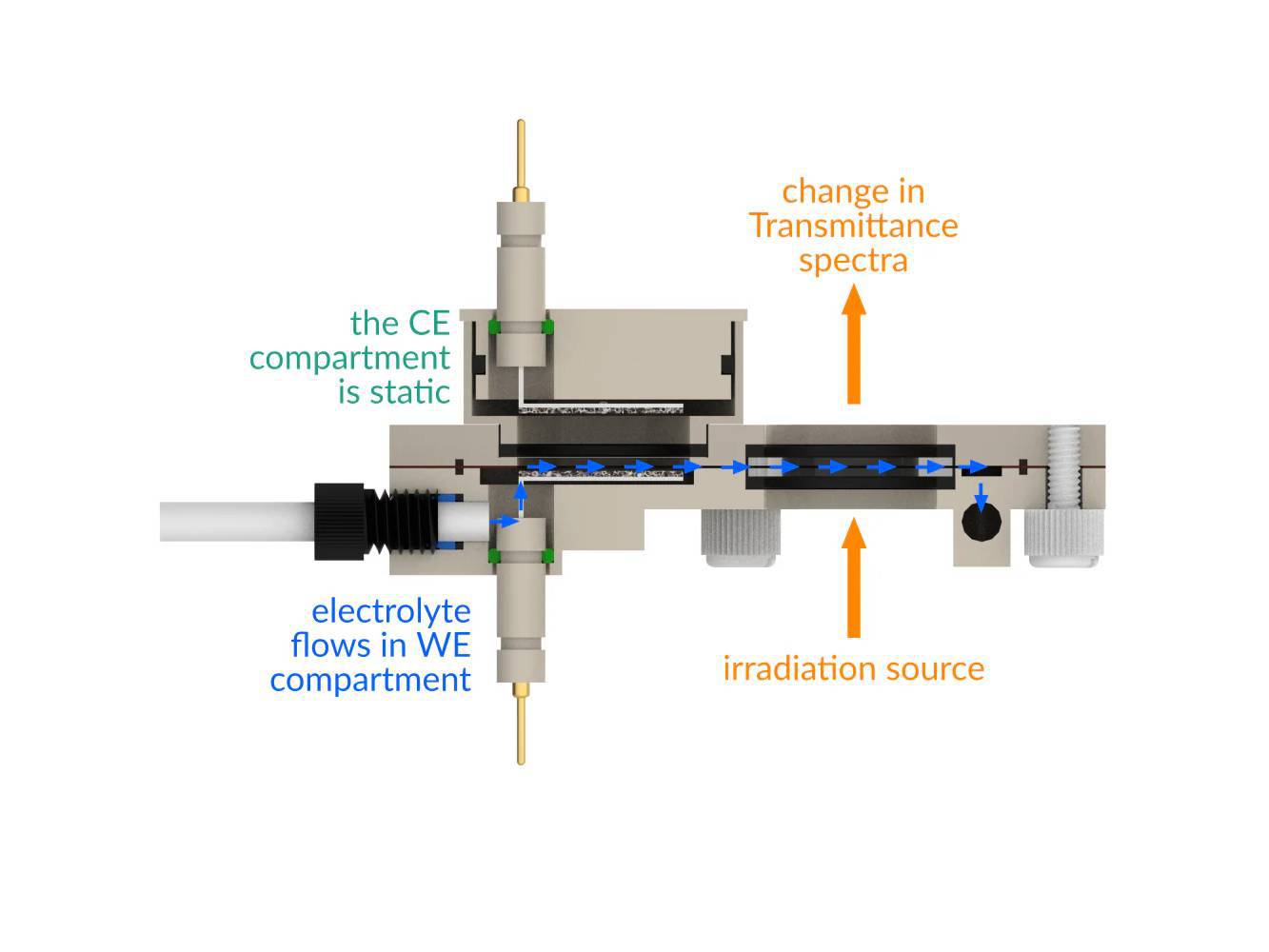 change in Transmittance spectra

the CE compartment is static

electrolyte flows in WE compartment

irradiation source