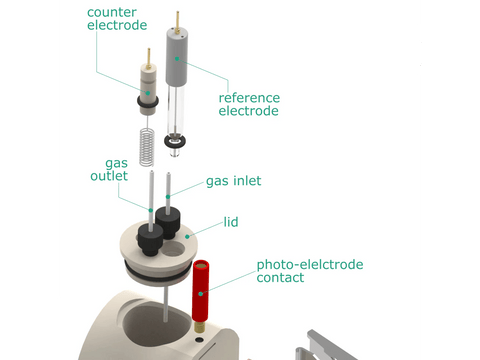 counter electrode

reference electrode

gas outlet

gas inlet

lid

photo-elelctrode contact