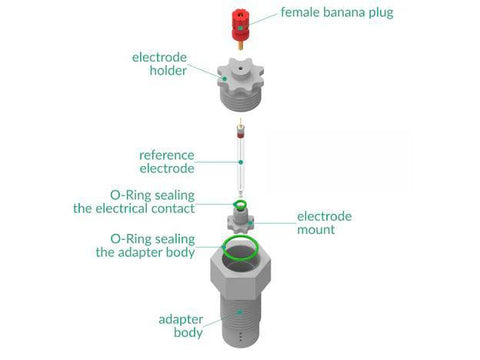 female banana plug

electrode holder

reference electrode

O-Ring sealing the electrical contact

electrode mount

O-Ring sealing the adapter body

adapter body