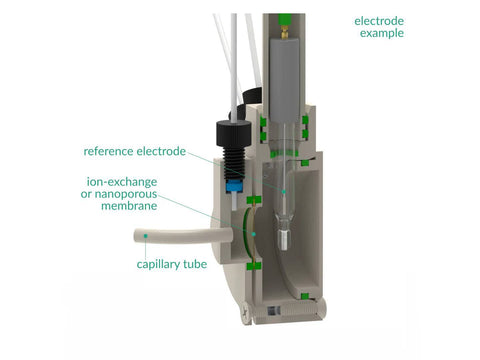 electrode example

reference electrode

ion-exchange or nanoporous membrane

capillary tube