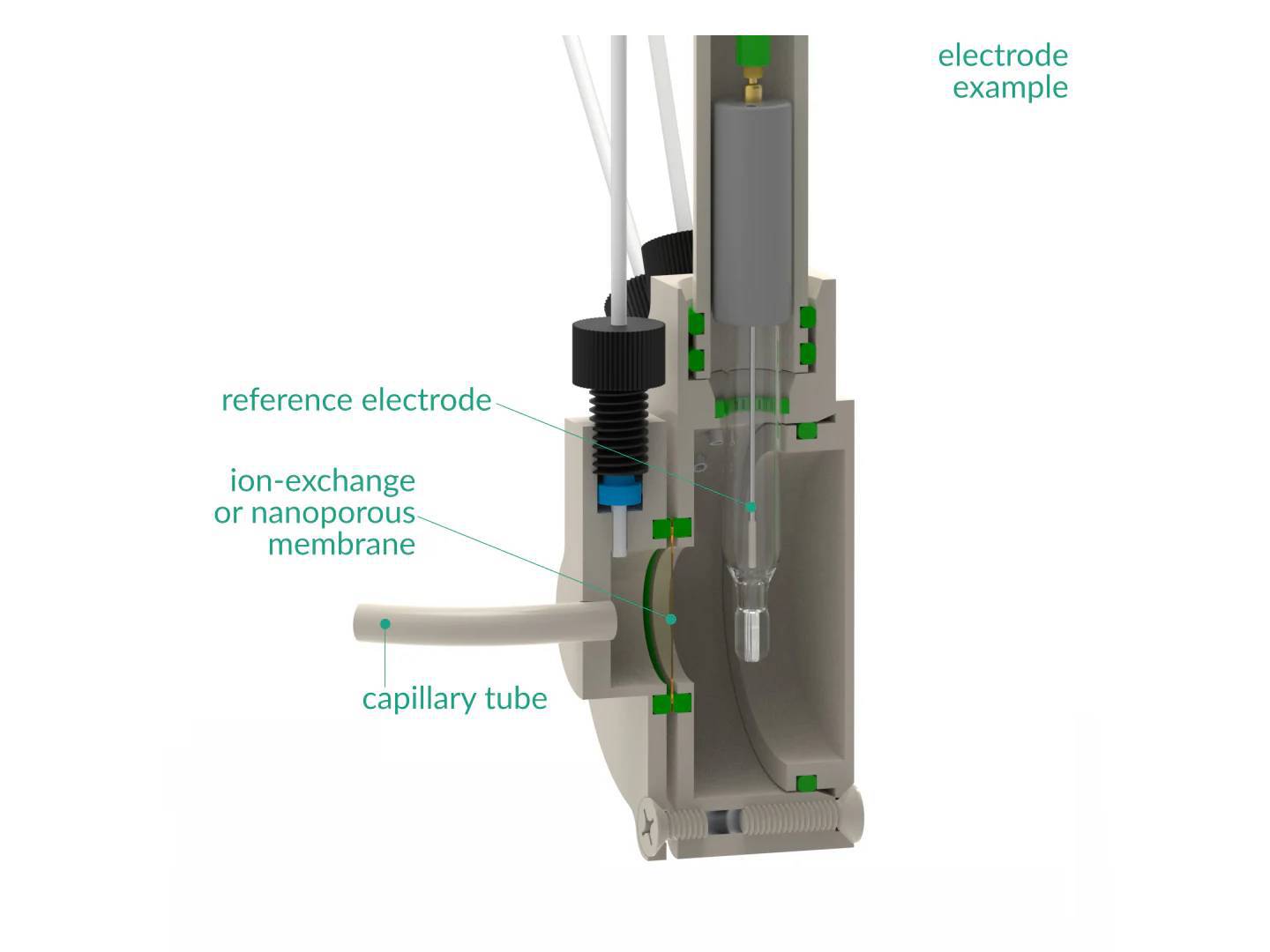 electrode
example

reference electrode

ion-exchange
or nanoporous
membrane

capillary tube