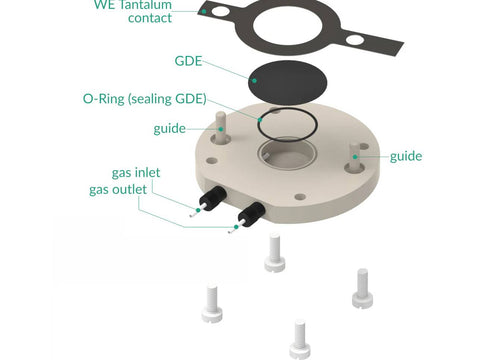 WE Tantalum contact

GDE

O-Ring (sealing GDE)

guide

guide

gas inlet

gas outlet