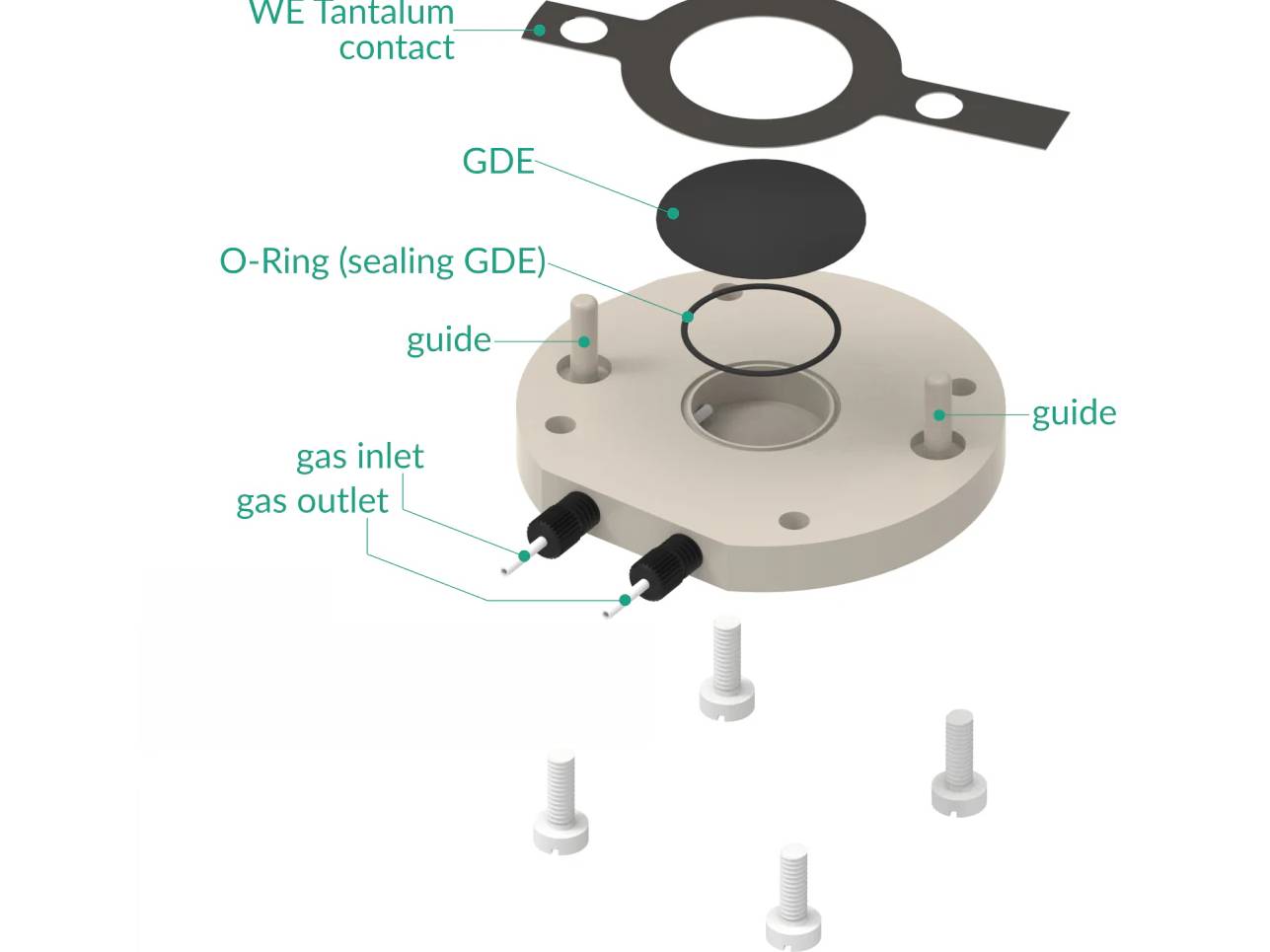 WE Tantalum contact

GDE

O-Ring (sealing GDE)

guide

guide

gas inlet

gas outlet