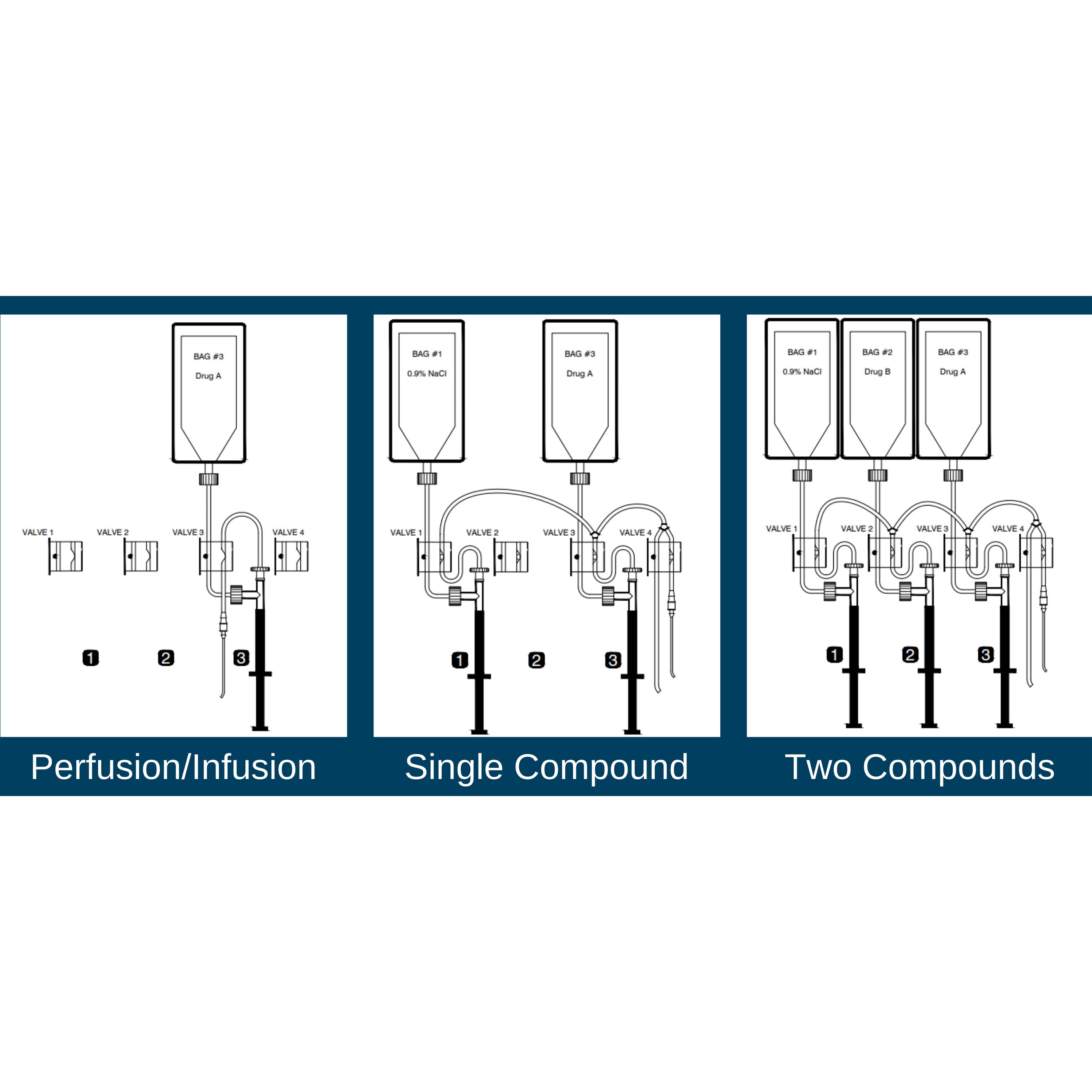 BAG #3
Drug A

VALVE 1 VALVE 2 VALVE 3 VALVE 4

1 2 3

Perfusion/Infusion

BAG #1
0.9% NaCl

BAG #3
Drug A

VALVE 1 VALVE 2 VALVE 3 VALVE 4

1 2 3

Single Compound

BAG #1
0.9% NaCl

BAG #2
Drug B

BAG #3
Drug A

VALVE 1 VALVE 2 VALVE 3 VALVE 4

1 2 3

Two Compounds