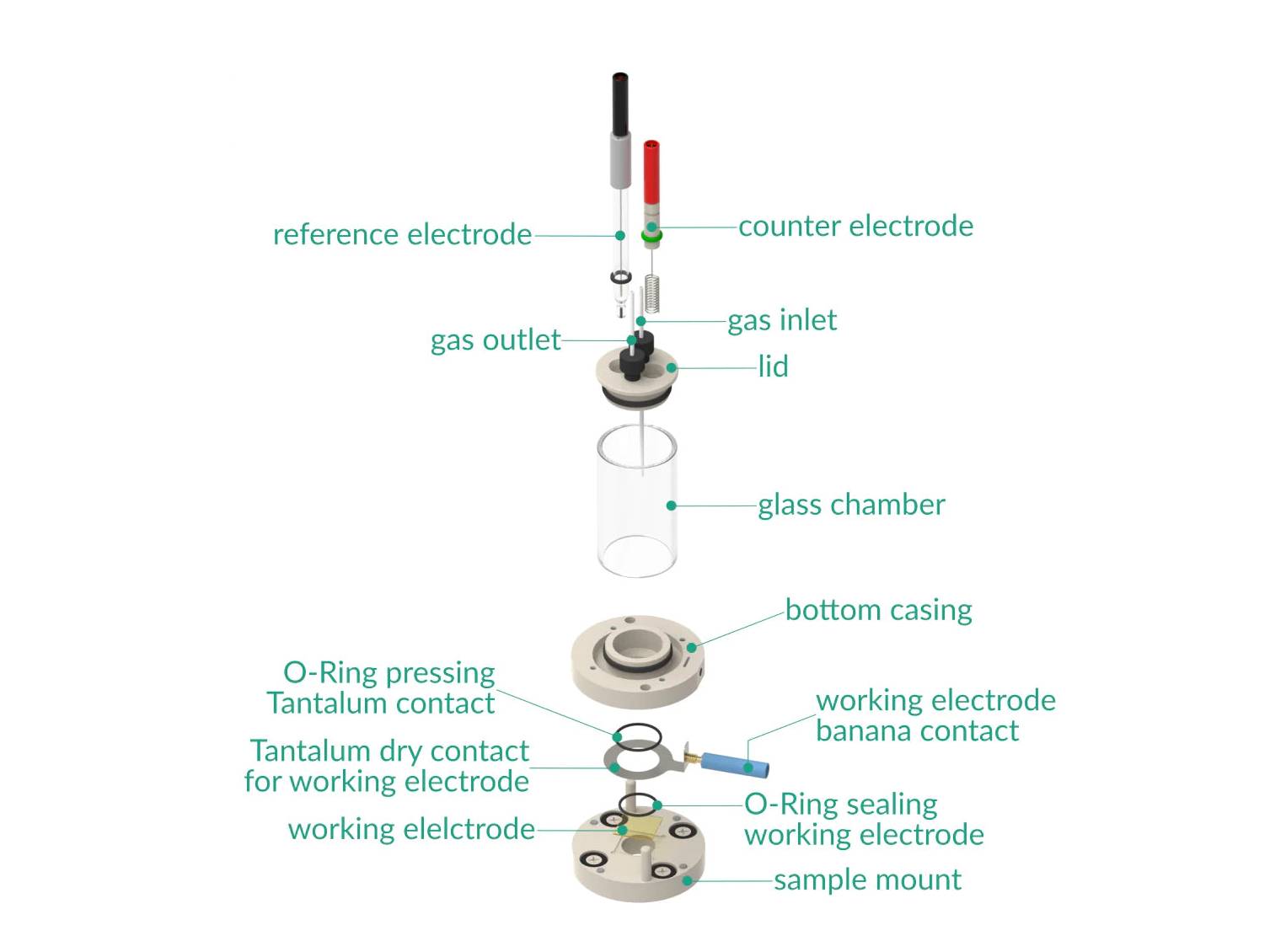 reference electrode
counter electrode
gas inlet
gas outlet
lid
glass chamber
bottom casing
O-Ring pressing Tantalum contact
working electrode banana contact
Tantalum dry contact for working electrode
O-Ring sealing working electrode
working elelctrode
sample mount