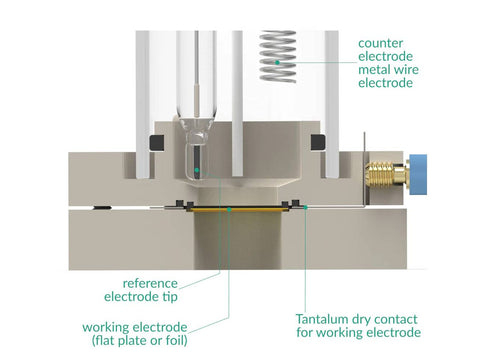 counter electrode metal wire electrode

reference electrode tip

working electrode (flat plate or foil)

Tantalum dry contact for working electrode