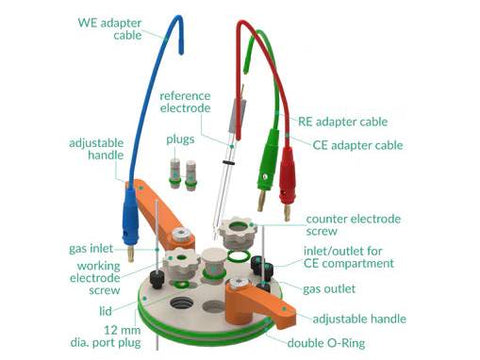 WE adapter cable

reference electrode

RE adapter cable

CE adapter cable

adjustable handle

plugs

counter electrode screw

gas inlet

inlet/outlet for CE compartment

working electrode screw

gas outlet

lid

adjustable handle

12 mm dia. port plug

double O-Ring