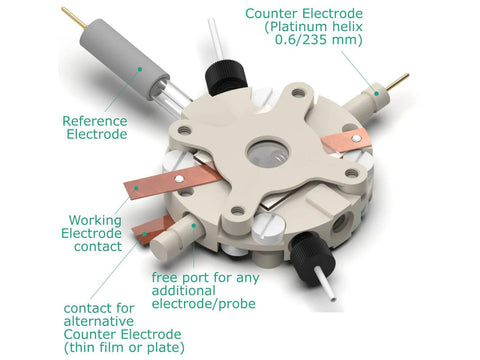 Counter Electrode (Platinum helix 0.6/235 mm)

Reference Electrode

Working Electrode contact

free port for any additional electrode/probe

contact for alternative Counter Electrode (thin film or plate)