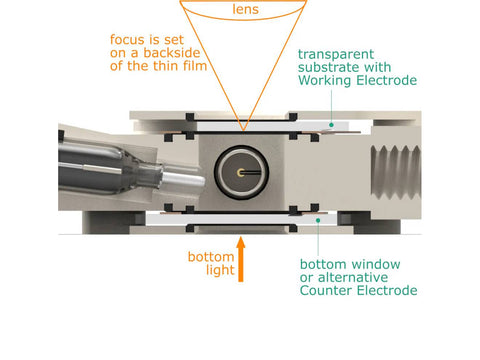 lens

focus is set on a backside of the thin film

transparent substrate with Working Electrode

bottom light

bottom window or alternative Counter Electrode