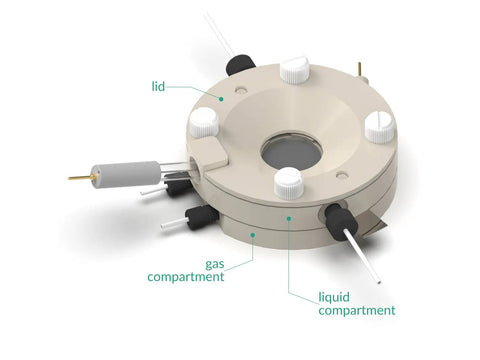 lid

gas compartment

liquid compartment