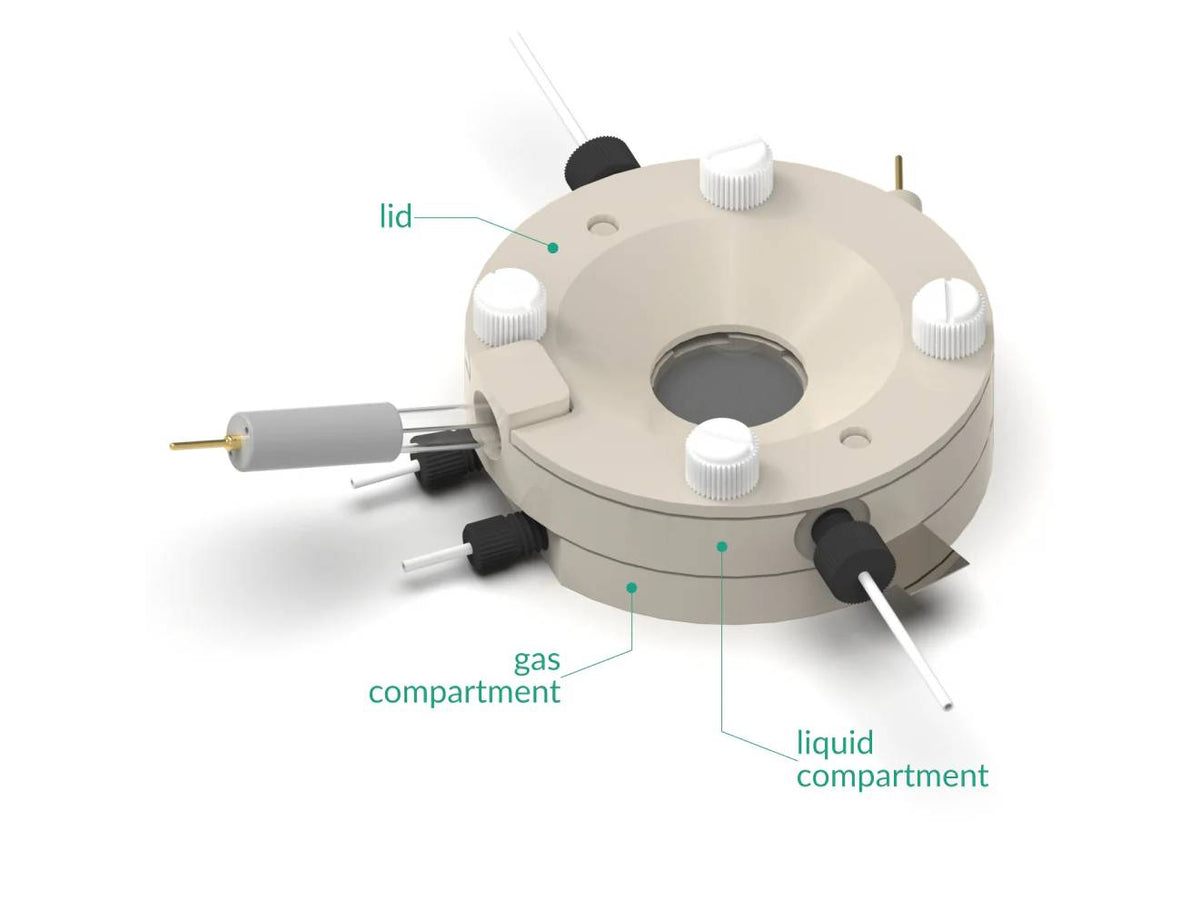 lid

gas compartment

liquid compartment