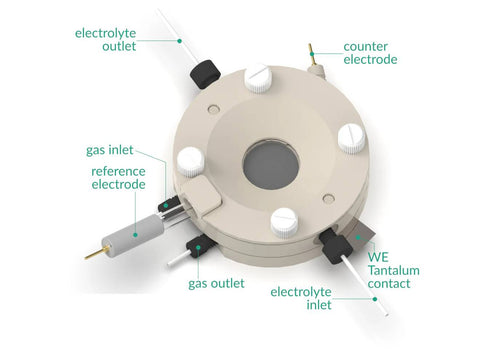 electrolyte outlet

counter electrode

gas inlet

reference electrode

gas outlet

WE Tantalum contact

electrolyte inlet