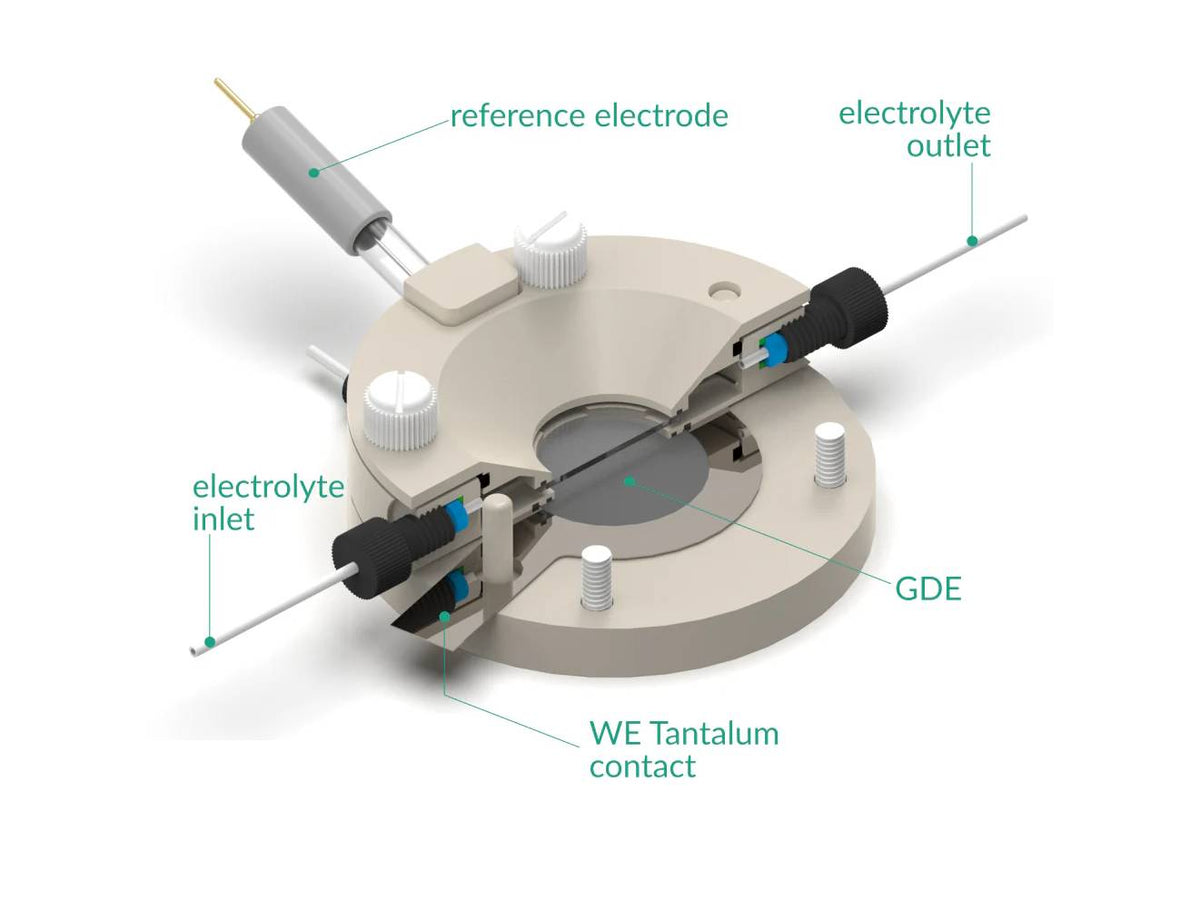 reference electrode

electrolyte outlet

electrolyte inlet

GDE

WE Tantalum contact