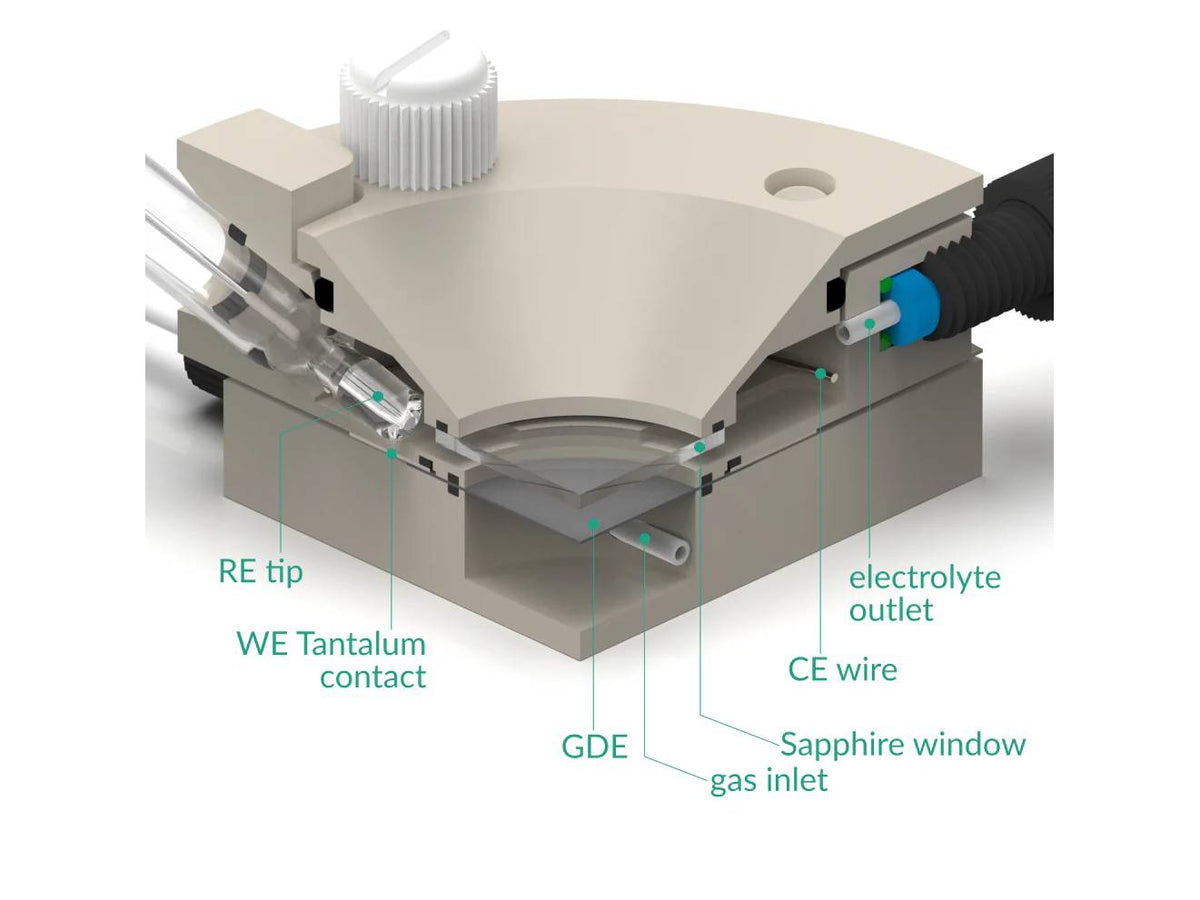 RE tip

WE Tantalum contact

GDE

gas inlet

Sapphire window

CE wire

electrolyte outlet