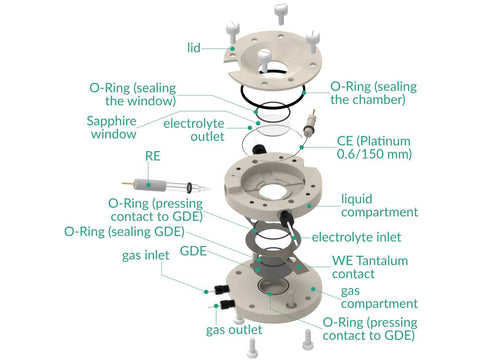 lid

O-Ring (sealing the window)

O-Ring (sealing the chamber)

Sapphire window

electrolyte outlet

CE (Platinum 0.6/150 mm)

RE

O-Ring (pressing contact to GDE)

liquid compartment

O-Ring (sealing GDE)

electrolyte inlet

gas inlet

GDE

WE Tantalum contact

gas compartment

gas outlet

O-Ring (pressing contact to GDE)