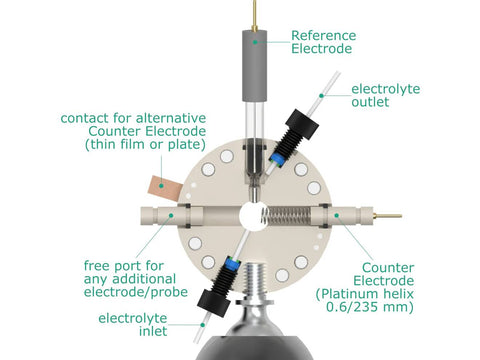 Reference Electrode

electrolyte outlet

contact for alternative Counter Electrode (thin film or plate)

free port for any additional electrode/probe

Counter Electrode (Platinum helix 0.6/235 mm)

electrolyte inlet