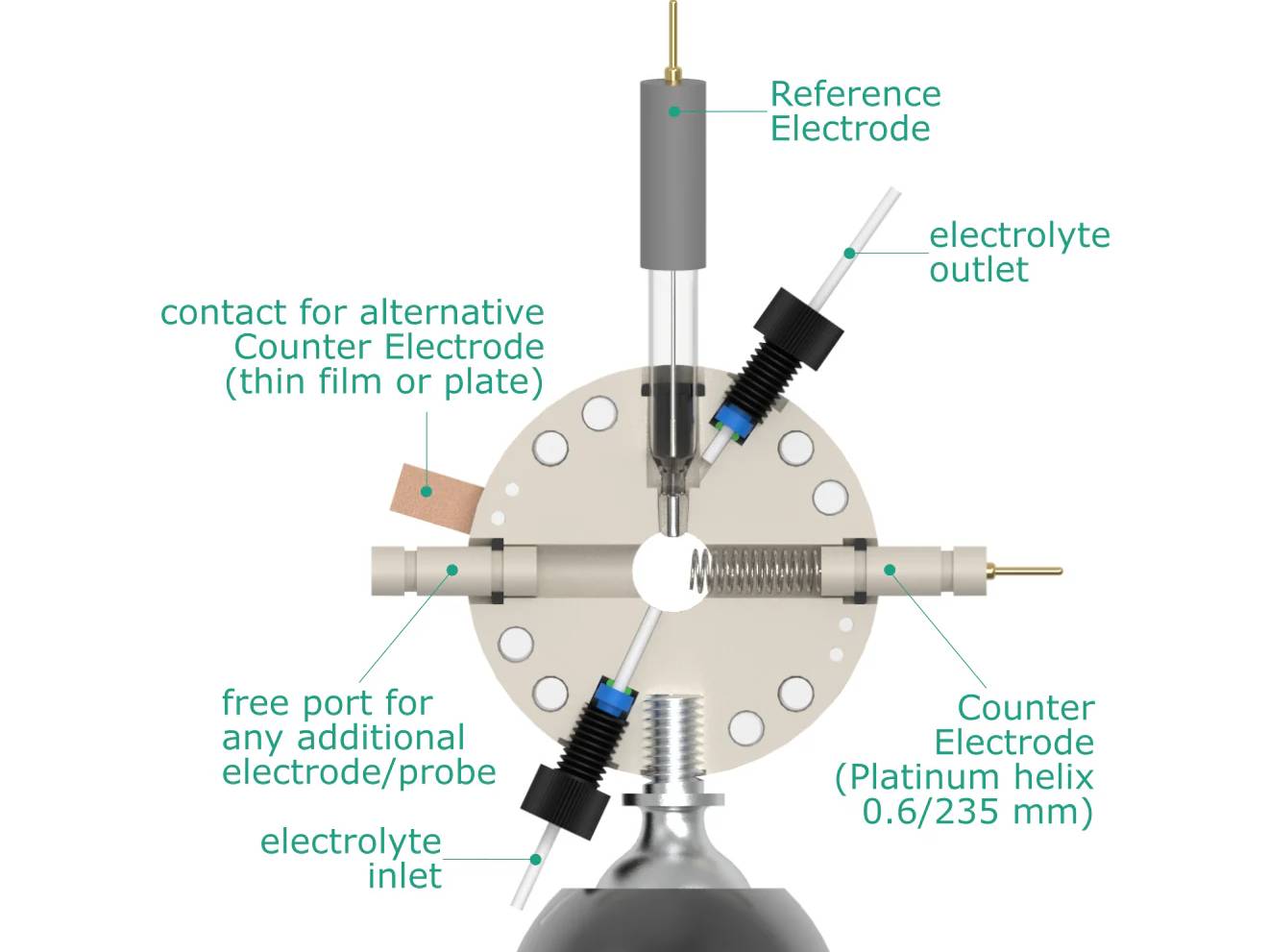 Reference Electrode

electrolyte outlet

contact for alternative Counter Electrode (thin film or plate)

free port for any additional electrode/probe

Counter Electrode (Platinum helix 0.6/235 mm)

electrolyte inlet