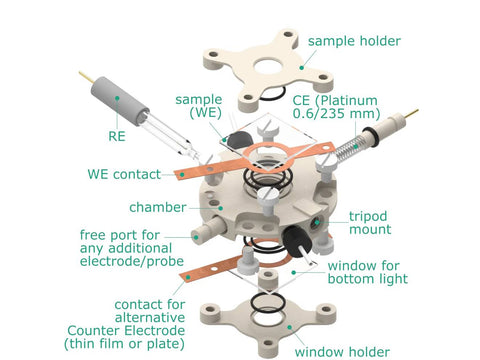 sample holder

sample (WE)

CE (Platinum 0.6/235 mm)

RE

WE contact

chamber

tripod mount

free port for any additional electrode/probe

window for bottom light

contact for alternative Counter Electrode (thin film or plate)

window holder