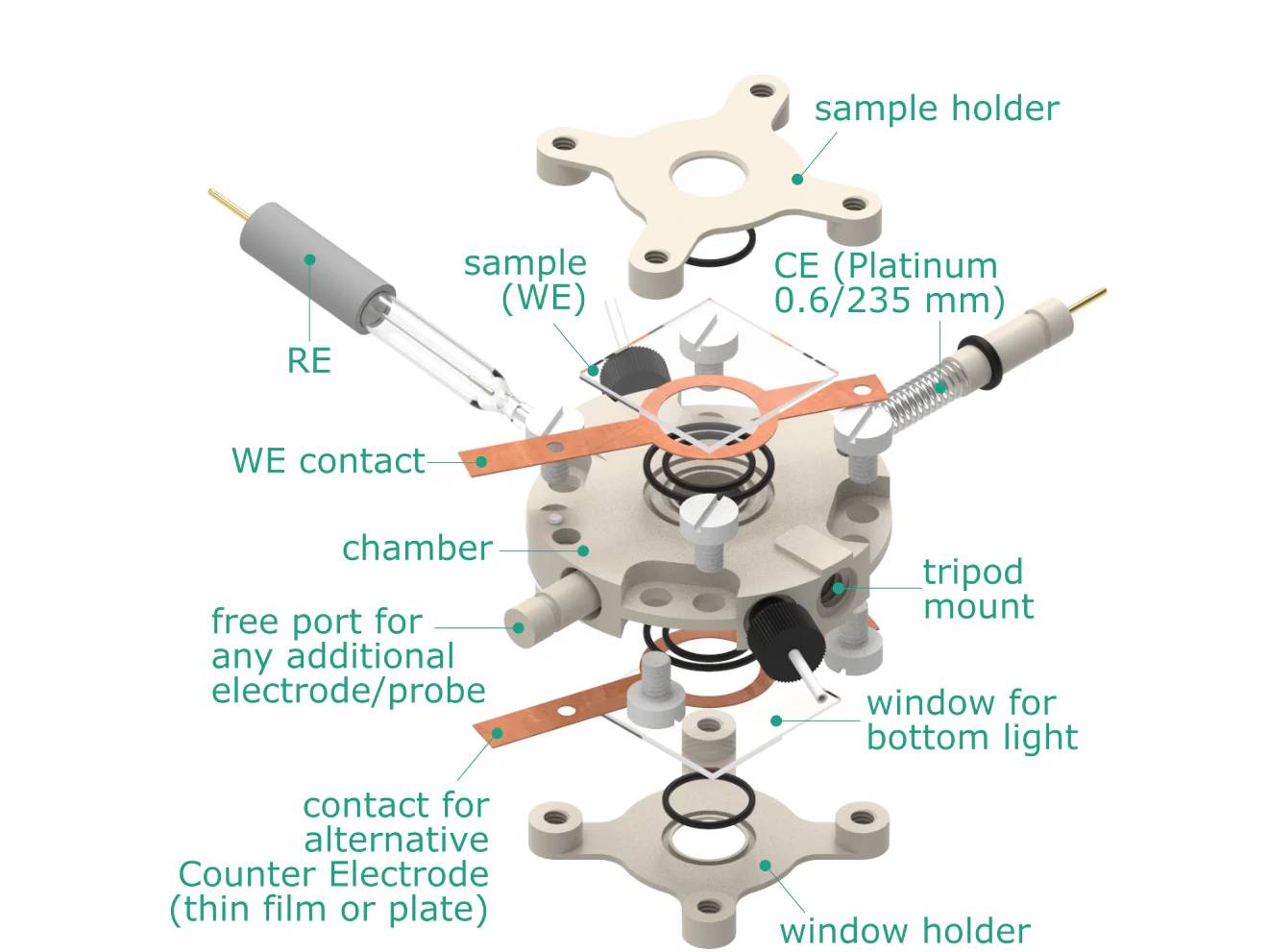 sample holder

sample (WE)

CE (Platinum 0.6/235 mm)

RE

WE contact

chamber

tripod mount

free port for any additional electrode/probe

window for bottom light

contact for alternative Counter Electrode (thin film or plate)

window holder