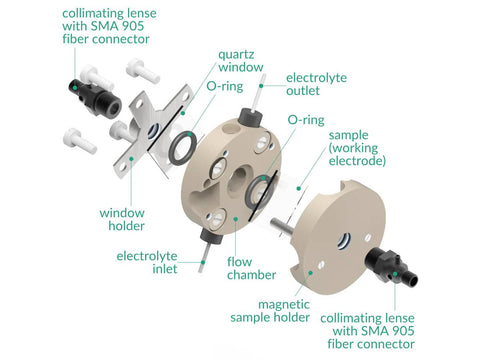 collimating lense with SMA 905 fiber connector

quartz window

O-ring

electrolyte outlet

O-ring

sample (working electrode)

window holder

electrolyte inlet

flow chamber

magnetic sample holder

collimating lense with SMA 905 fiber connector