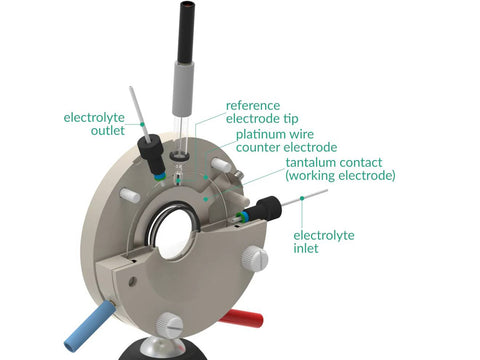 electrolyte outlet

reference electrode tip

platinum wire counter electrode

tantalum contact (working electrode)

electrolyte inlet