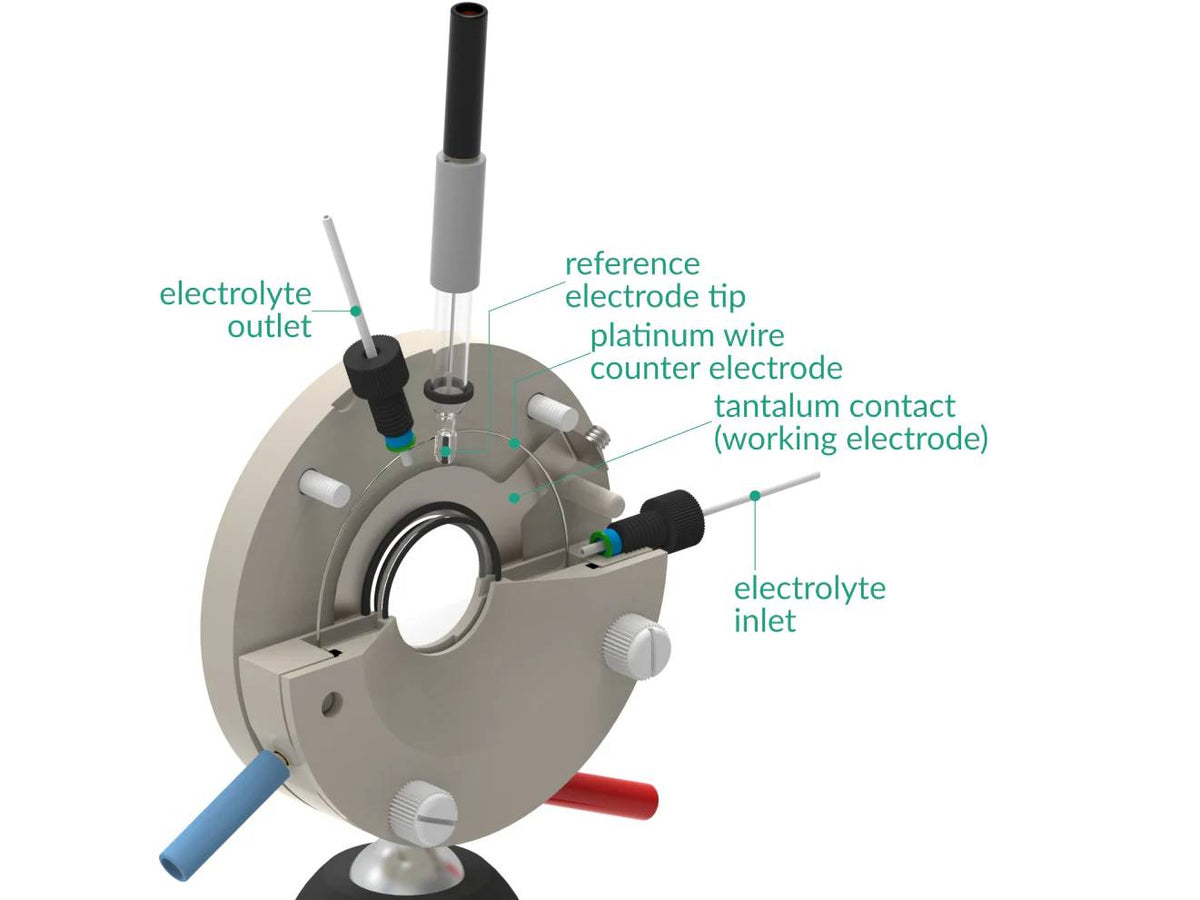 electrolyte outlet

reference electrode tip

platinum wire counter electrode

tantalum contact (working electrode)

electrolyte inlet