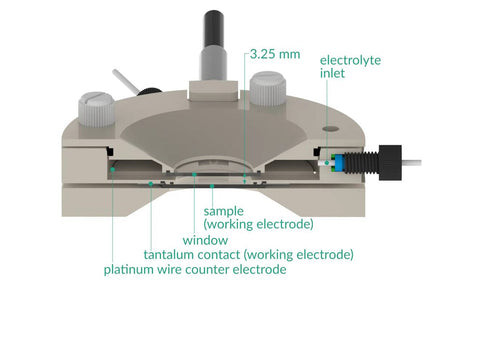 3.25 mm

electrolyte inlet

sample (working electrode)

window

tantalum contact (working electrode)

platinum wire counter electrode