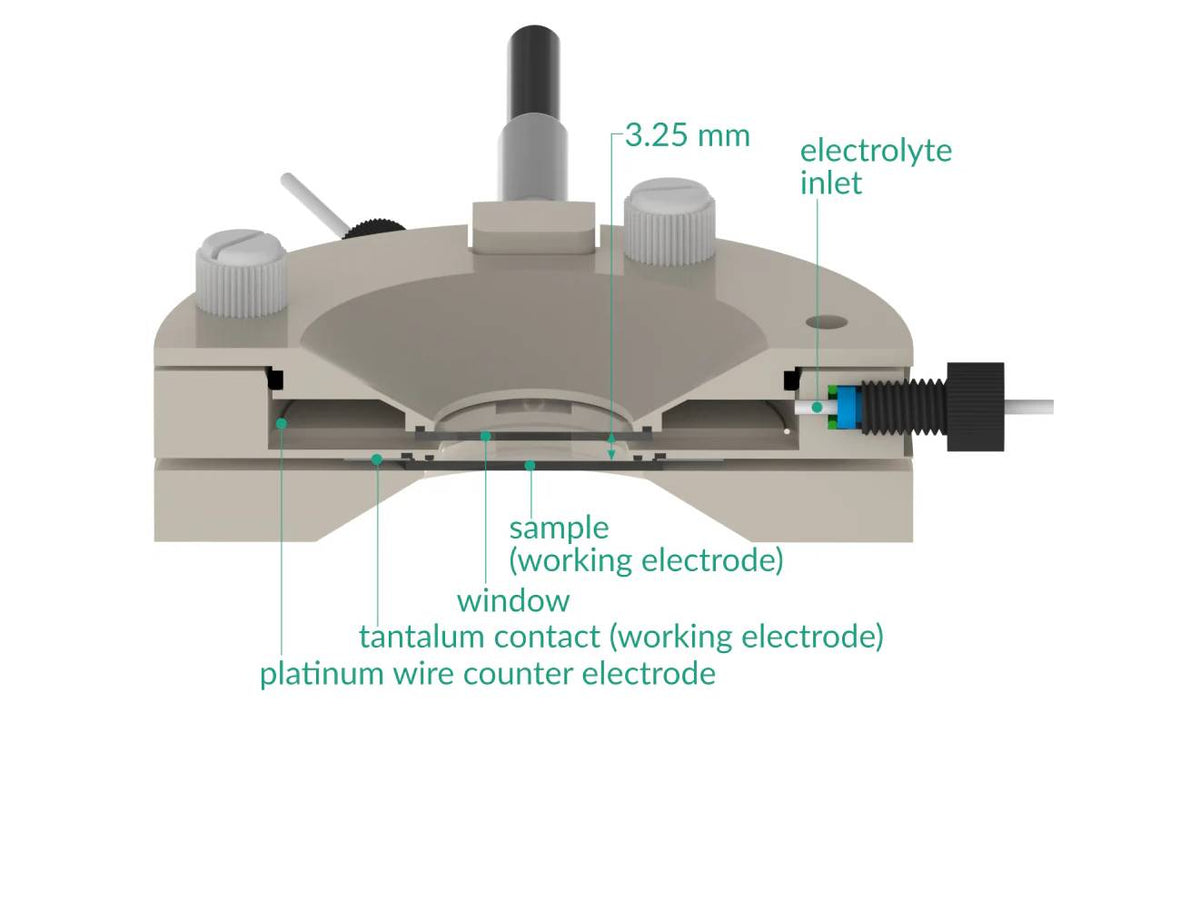 3.25 mm

electrolyte inlet

sample
(working electrode)

window

tantalum contact (working electrode)

platinum wire counter electrode