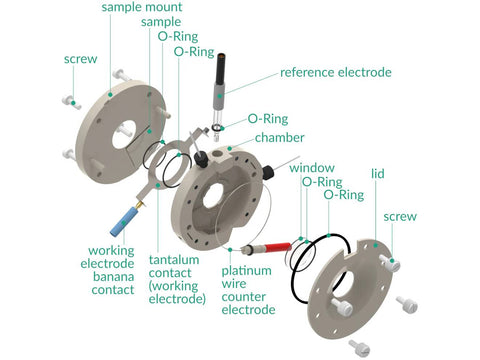 sample mount
sample
O-Ring
O-Ring
screw
reference electrode
O-Ring
chamber
window
O-Ring
O-Ring
lid
screw
working electrode banana contact
tantalum contact (working electrode)
platinum wire counter electrode