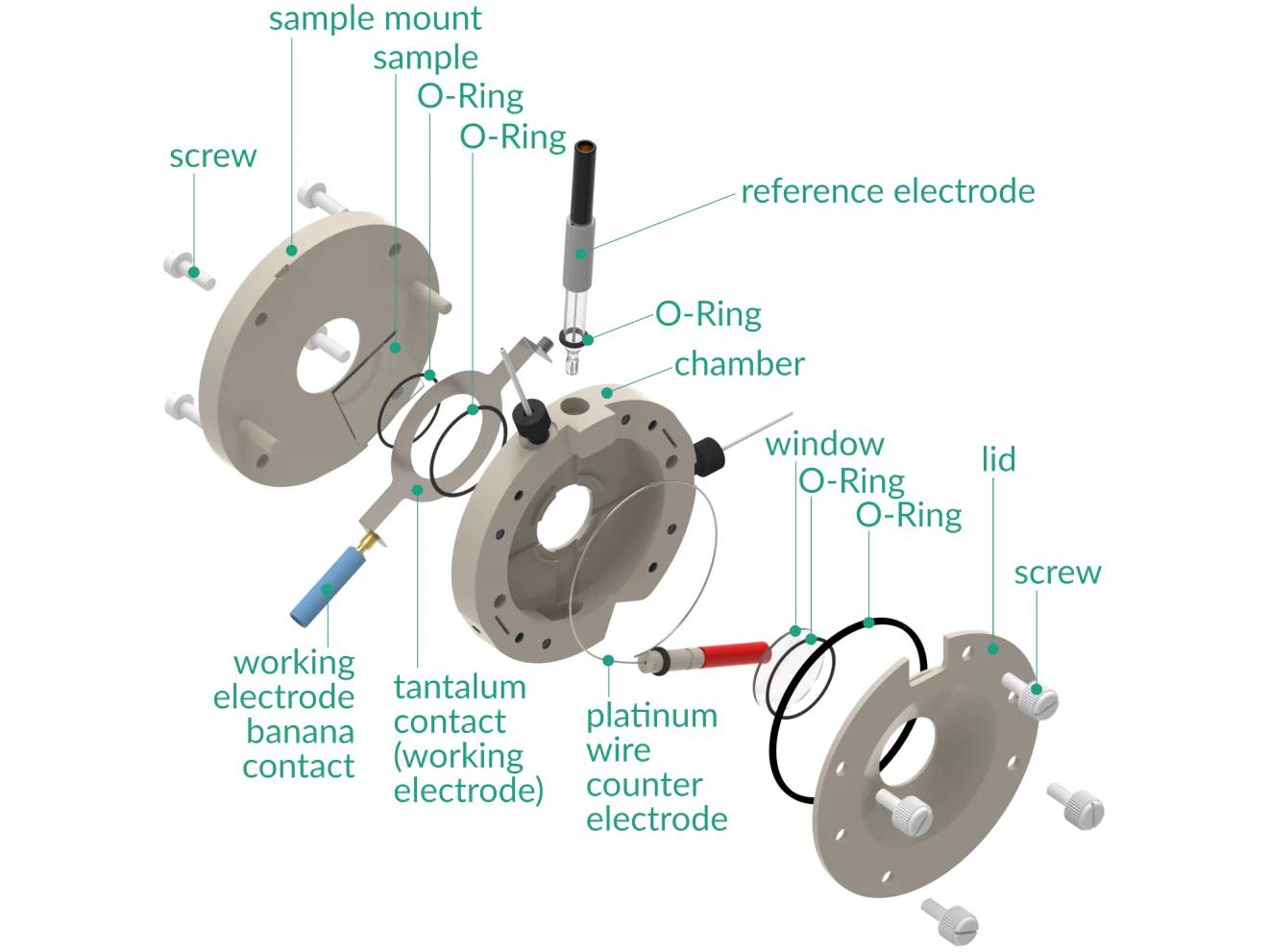 sample mount
sample
O-Ring
O-Ring
screw
reference electrode
O-Ring
chamber
window
O-Ring
O-Ring
lid
screw
working electrode banana contact
tantalum contact (working electrode)
platinum wire counter electrode