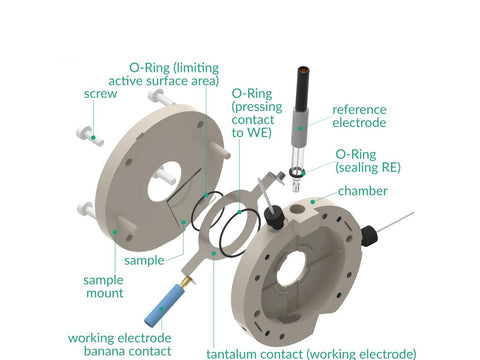 O-Ring (limiting active surface area)

screw

O-Ring (pressing contact to WE)

reference electrode

O-Ring (sealing RE)

chamber

sample

sample mount

working electrode banana contact

tantalum contact (working electrode)