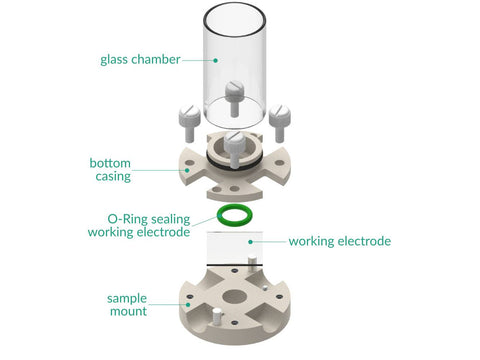 glass chamber

bottom casing

O-Ring sealing working electrode

working electrode

sample mount