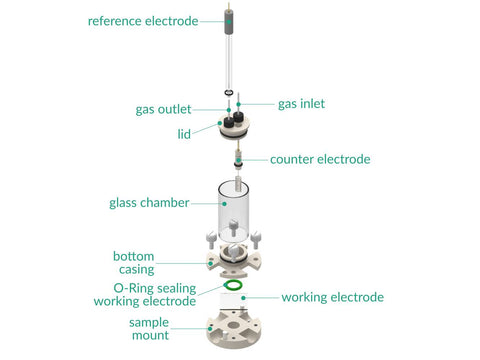 reference electrode

gas outlet

gas inlet

lid

counter electrode

glass chamber

bottom casing

O-Ring sealing working electrode

working electrode

sample mount