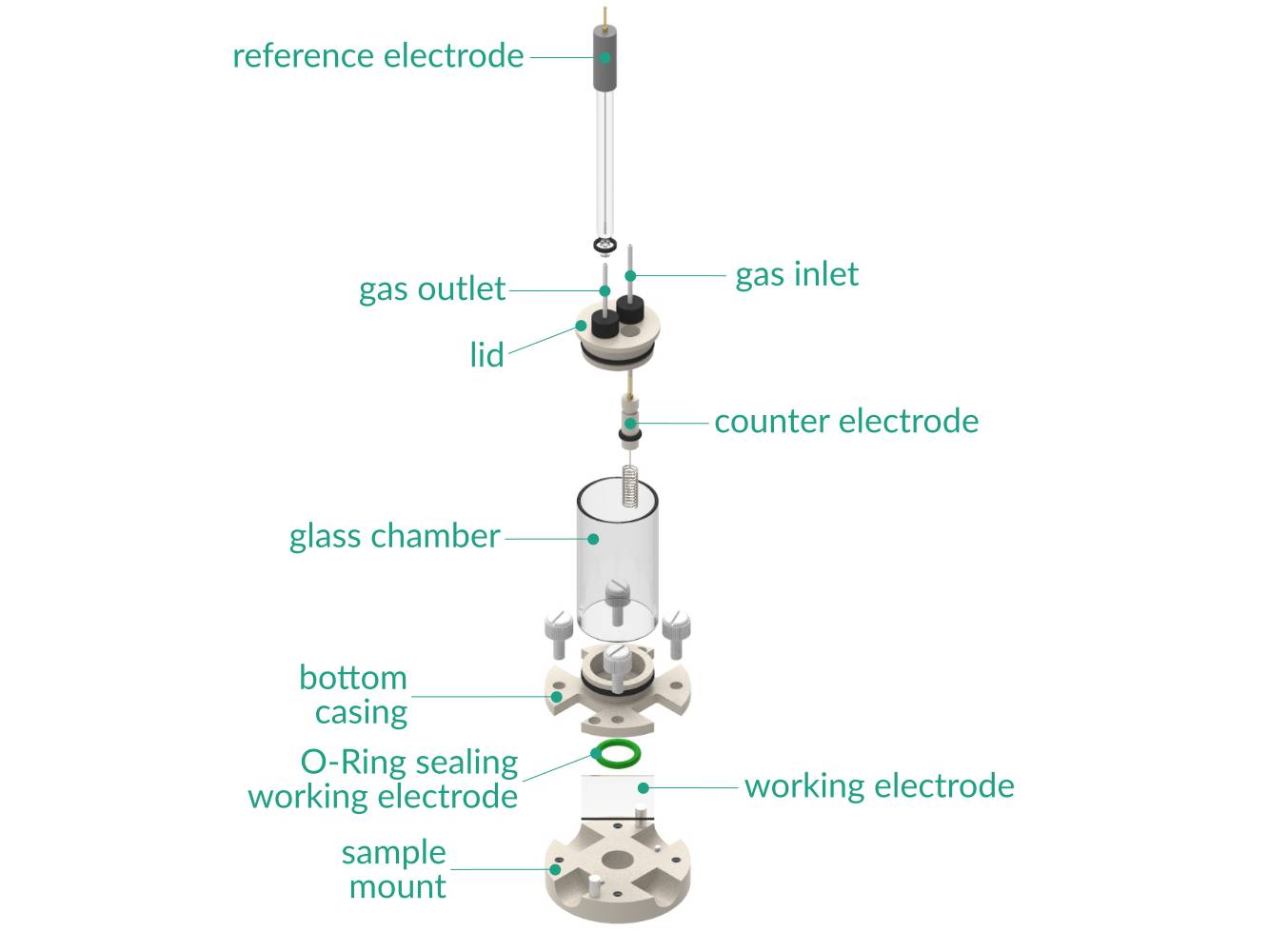 reference electrode

gas outlet

gas inlet

lid

counter electrode

glass chamber

bottom casing

O-Ring sealing working electrode

working electrode

sample mount