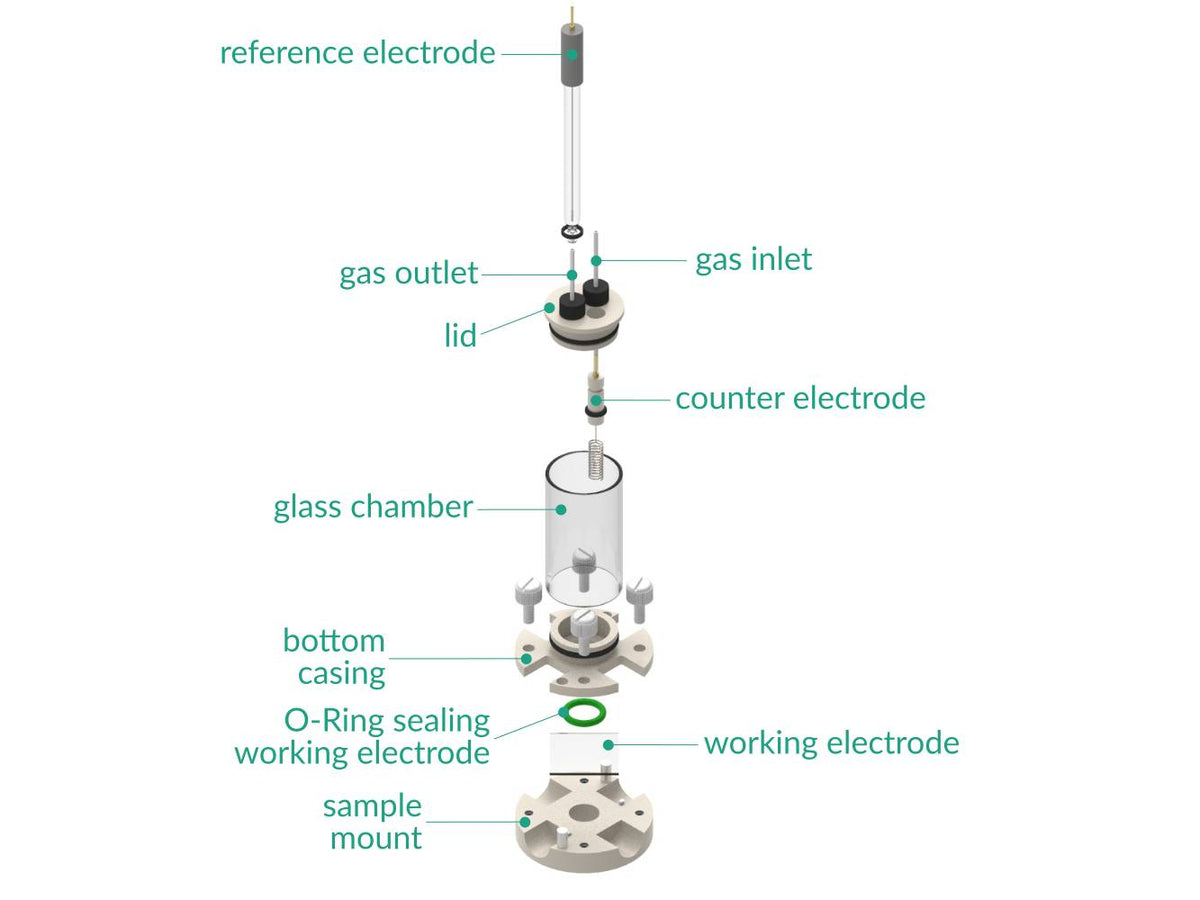 reference electrode

gas outlet

gas inlet

lid

counter electrode

glass chamber

bottom casing

O-Ring sealing working electrode

working electrode

sample mount