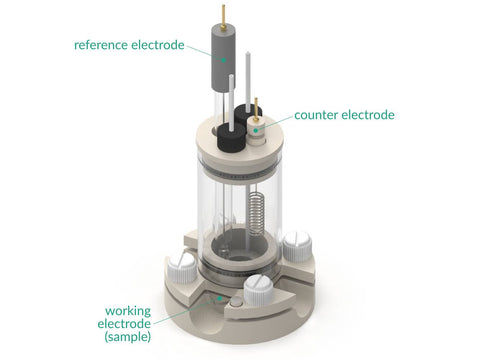 reference electrode

counter electrode

working electrode (sample)