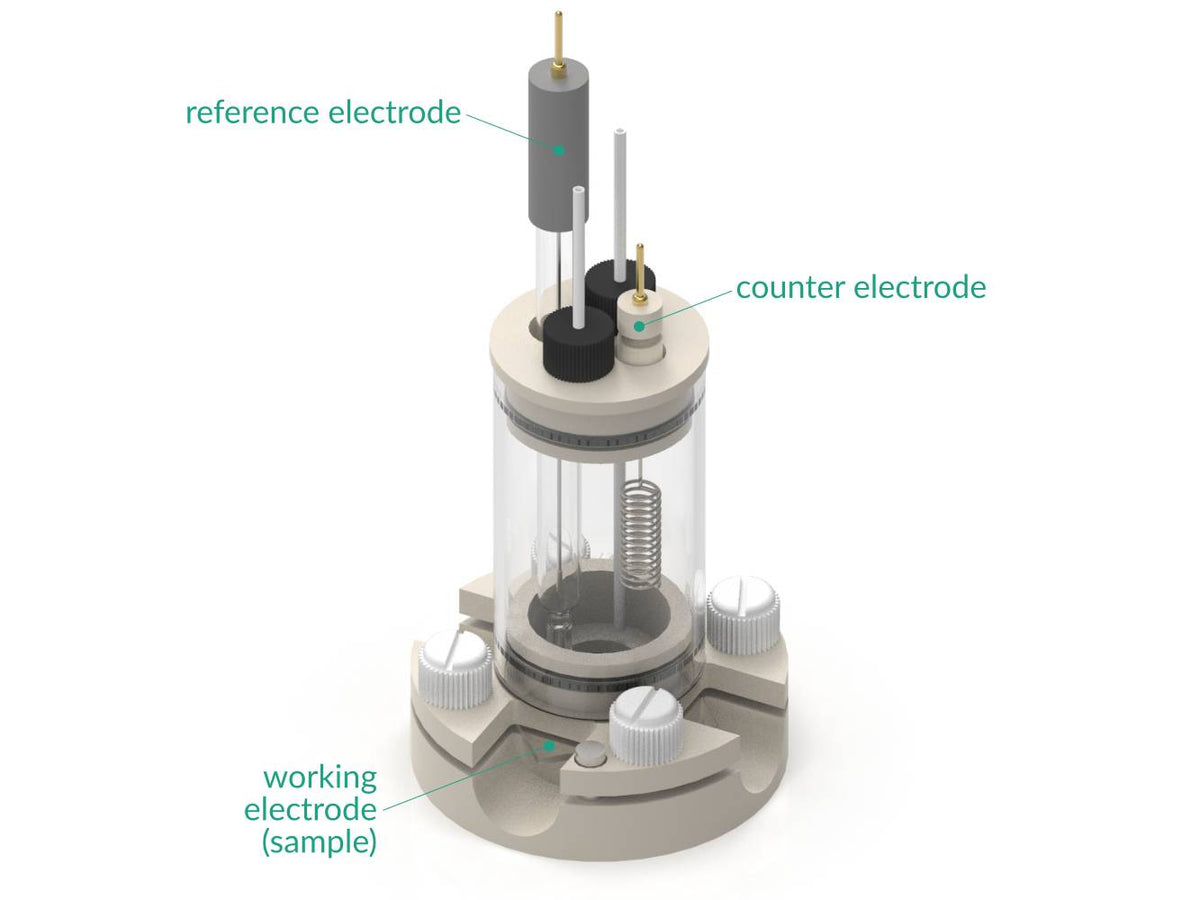 reference electrode

counter electrode

working electrode (sample)