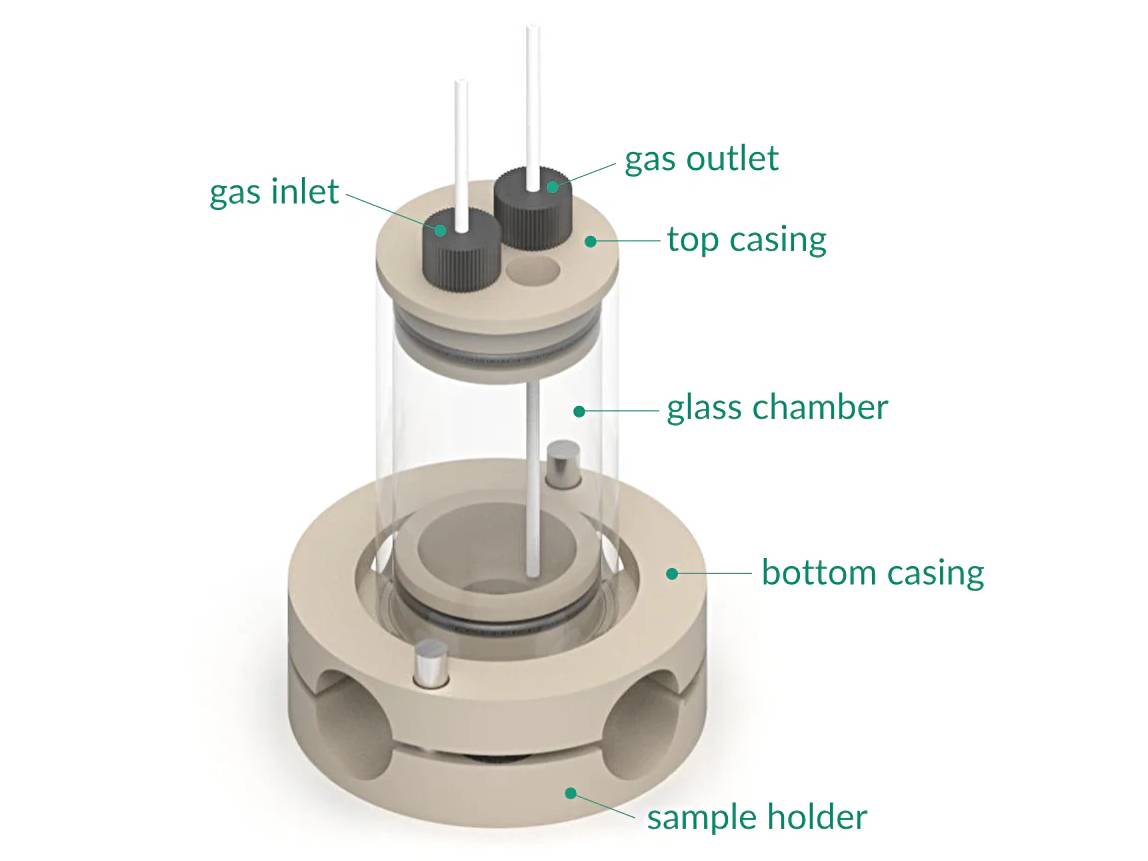 gas outlet
gas inlet
top casing
glass chamber
bottom casing
sample holder