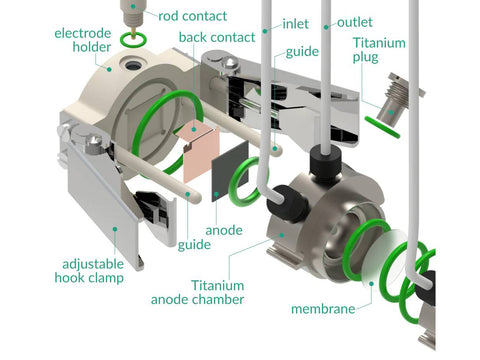 rod contact
electrode holder
back contact
inlet
outlet
guide
Titanium plug
anode
guide
adjustable hook clamp
Titanium anode chamber
membrane