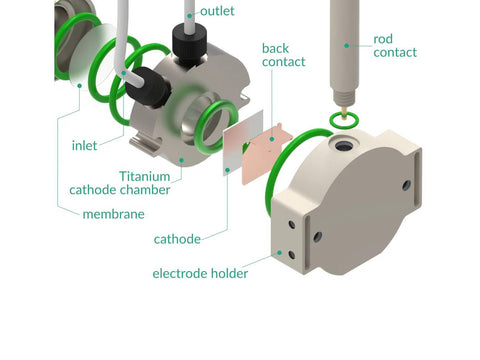 outlet
rod contact
back contact
inlet
Titanium cathode chamber
membrane
cathode
electrode holder