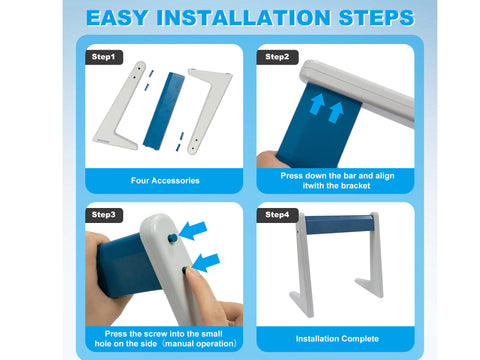 EASY INSTALLATION STEPS

Step1

Four Accessories

Step2

Press down the bar and align itwith the bracket

Step3

Press the screw into the small hole on the side（manual operation）

Step4

Installation Complete